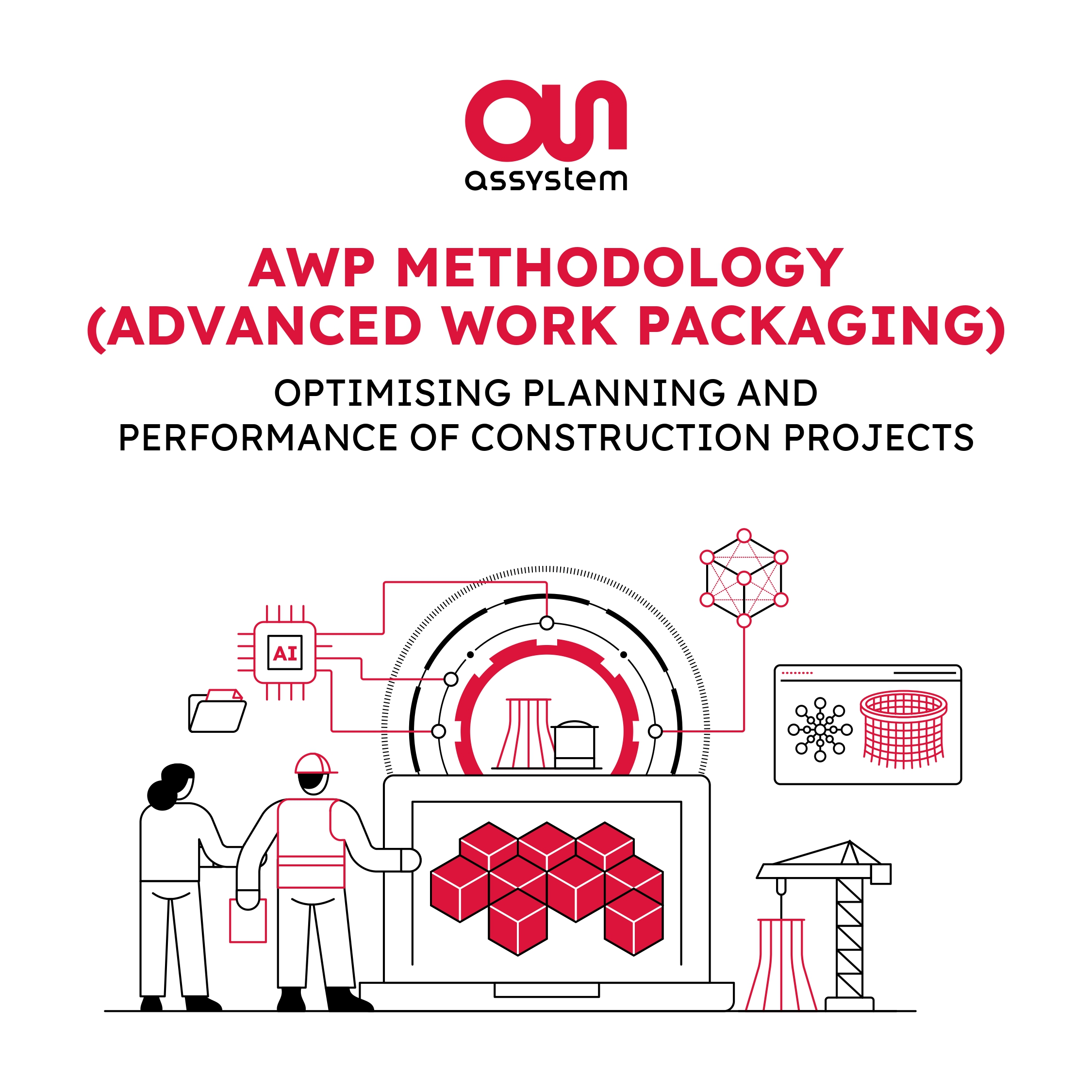 assystem

AWP METHODOLOGY (ADVANCED WORK PACKAGING)

OPTIMISING PLANNING AND PERFORMANCE OF CONSTRUCTION PROJECTS

AI