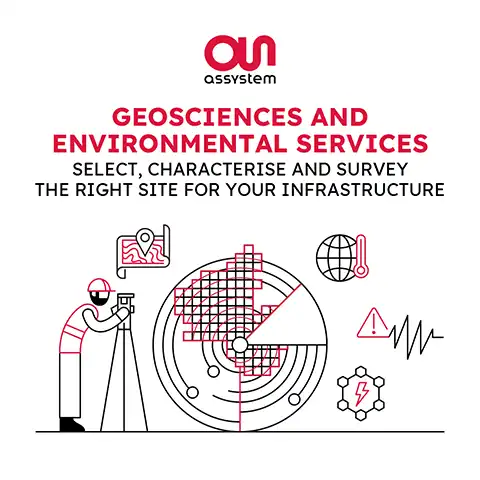 assystem

GEOSCIENCES AND ENVIRONMENTAL SERVICES

SELECT, CHARACTERISE AND SURVEY THE RIGHT SITE FOR YOUR INFRASTRUCTURE