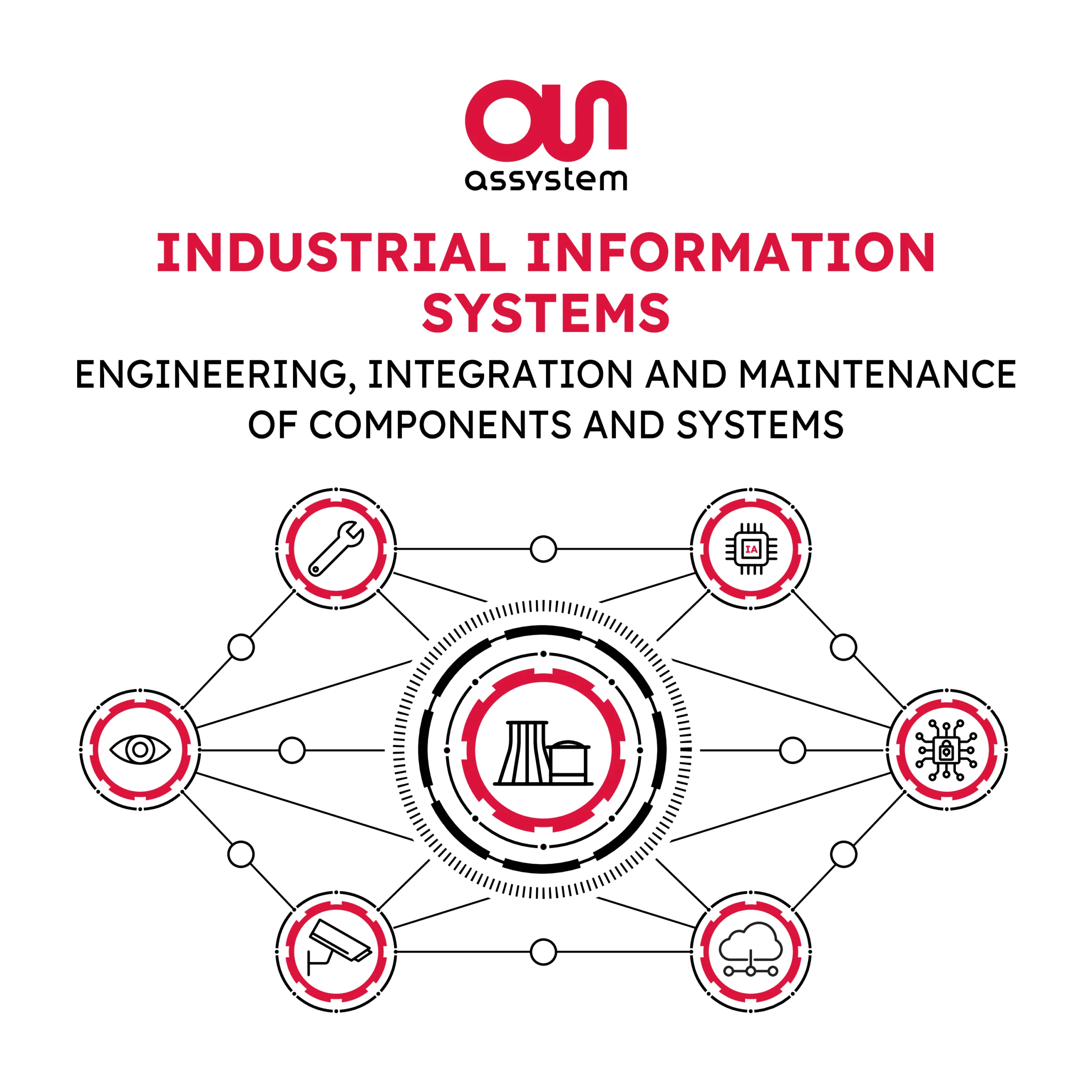 assystem

INDUSTRIAL INFORMATION SYSTEMS

ENGINEERING, INTEGRATION AND MAINTENANCE OF COMPONENTS AND SYSTEMS

IA