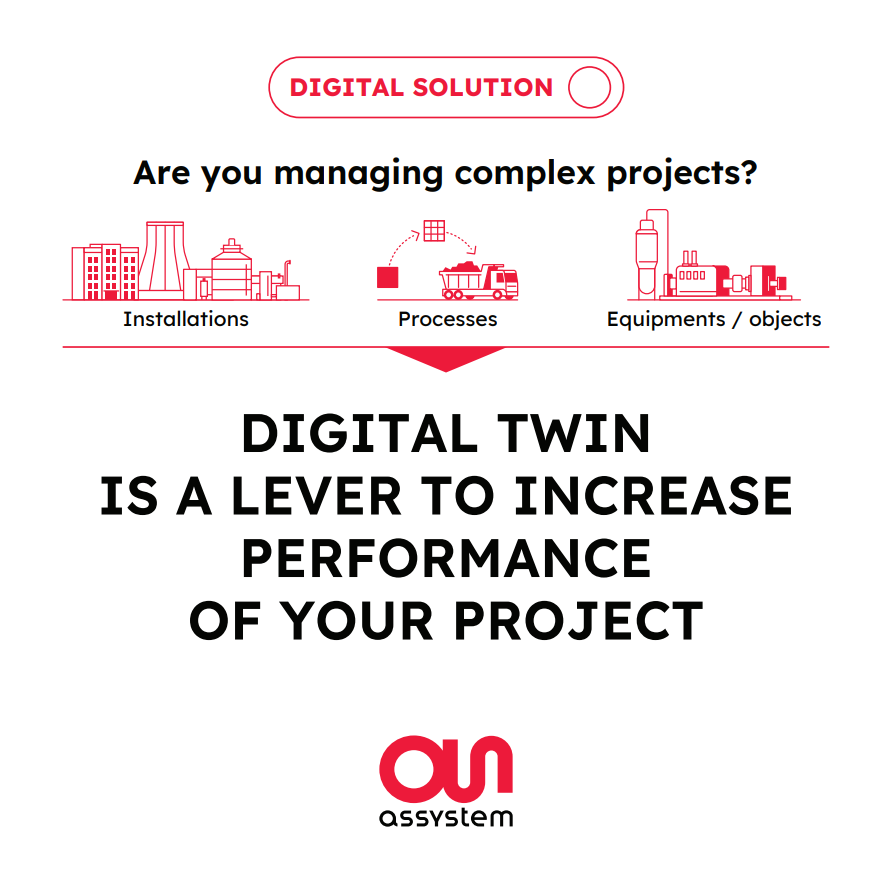 DIGITAL SOLUTION

Are you managing complex projects?

Installations

Processes

Equipments / objects

DIGITAL TWIN IS A LEVER TO INCREASE PERFORMANCE OF YOUR PROJECT

assystem